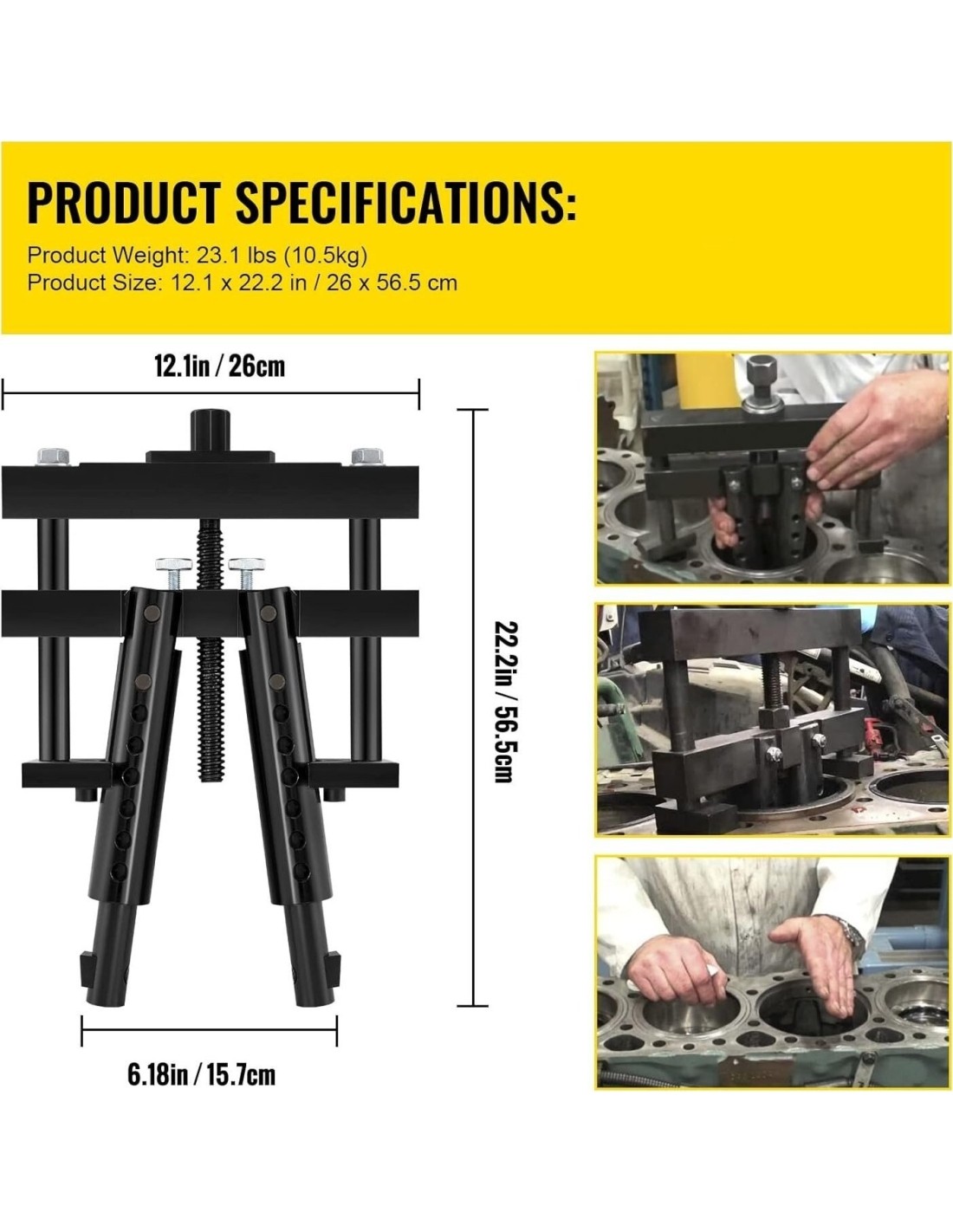 PRODUCT SPECIFICATIONS:

Product Weight: 23.1 lbs (10.5kg)
Product Size: 12.1 x 22.2 in / 26 x 56.5 cm

12.1in / 26cm

22.2in / 56.5cm

6.18in / 15.7cm