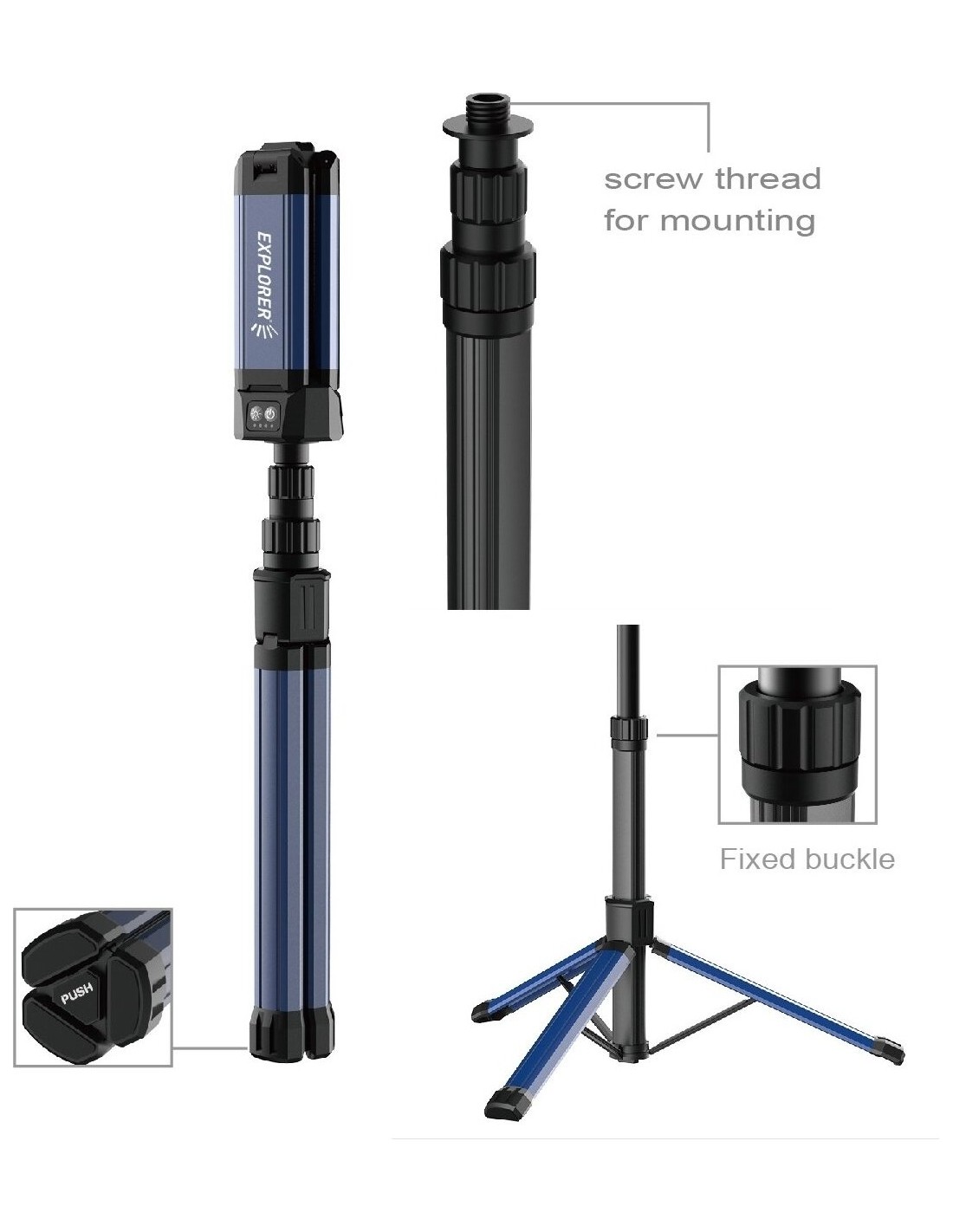 EXPLORER

screw thread for mounting

Fixed buckle

PUSH