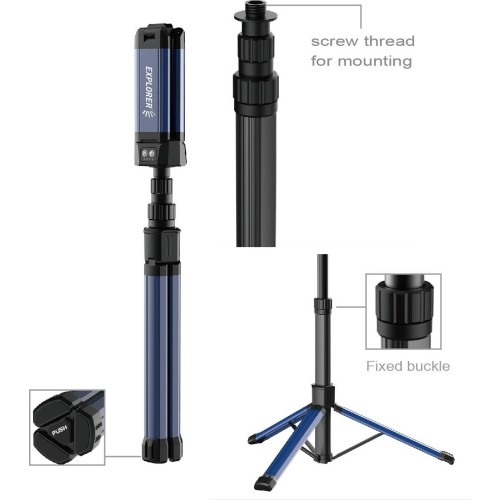 EXPLORER

screw thread for mounting

Fixed buckle

PUSH