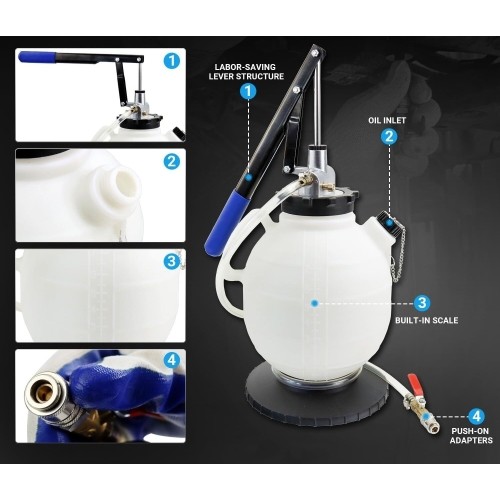 1

2

3

4

LABOR-SAVING LEVER STRUCTURE

1

OIL INLET

2

3

BUILT-IN SCALE

4

PUSH-ON ADAPTERS