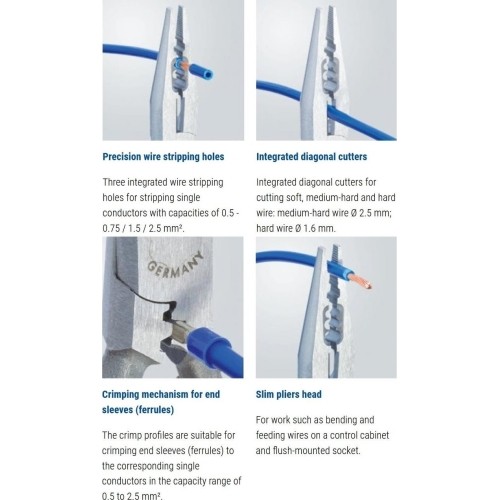 Precision wire stripping holes

Three integrated wire stripping holes for stripping single conductors with capacities of 0.5 - 0.75 / 1.5 / 2.5 mm².

Integrated diagonal cutters

Integrated diagonal cutters for cutting soft, medium-hard and hard wire: medium-hard wire Ø 2.5 mm; hard wire Ø 1.6 mm.

GERMANY

Crimping mechanism for end sleeves (ferrules)

The crimp profiles are suitable for crimping end sleeves (ferrules) to the corresponding single conductors in the capacity range of 0.5 to 2.5 mm².

Slim pliers head

For work such as bending and feeding wires on a control cabinet and flush-mounted socket.