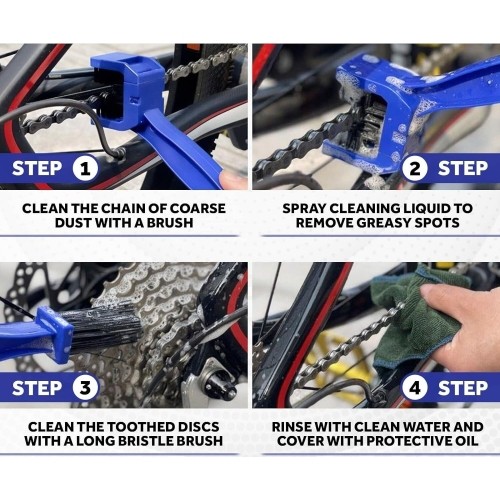 STEP 1

CLEAN THE CHAIN OF COARSE DUST WITH A BRUSH

2 STEP

SPRAY CLEANING LIQUID TO REMOVE GREASY SPOTS

STEP 3

CLEAN THE TOOTHED DISCS WITH A LONG BRISTLE BRUSH

4 STEP

RINSE WITH CLEAN WATER AND COVER WITH PROTECTIVE OIL