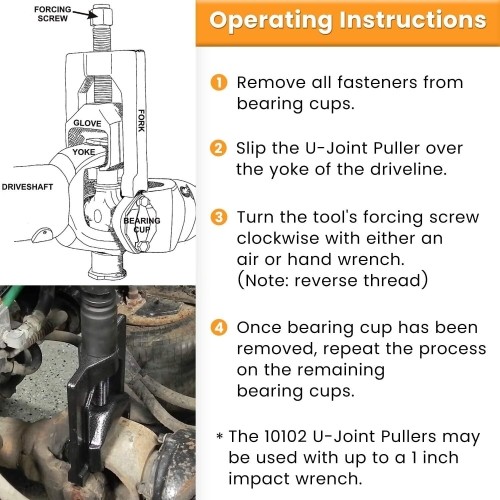 FORCING SCREW

GLOVE

FORK

YOKE

DRIVESHAFT

BEARING CUP

Operating Instructions

1 Remove all fasteners from bearing cups.

2 Slip the U-Joint Puller over the yoke of the driveline.

3 Turn the tool's forcing screw clockwise with either an air or hand wrench. (Note: reverse thread)

4 Once bearing cup has been removed, repeat the process on the remaining bearing cups.

* The 10102 U-Joint Pullers may be used with up to a 1 inch impact wrench.