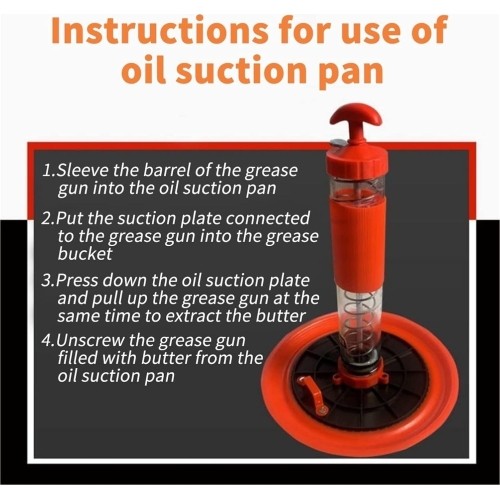 Instructions for use of oil suction pan

1.Sleeve the barrel of the grease gun into the oil suction pan

2.Put the suction plate connected to the grease gun into the grease bucket

3.Press down the oil suction plate and pull up the grease gun at the same time to extract the butter

4.Unscrew the grease gun filled with butter from the oil suction pan